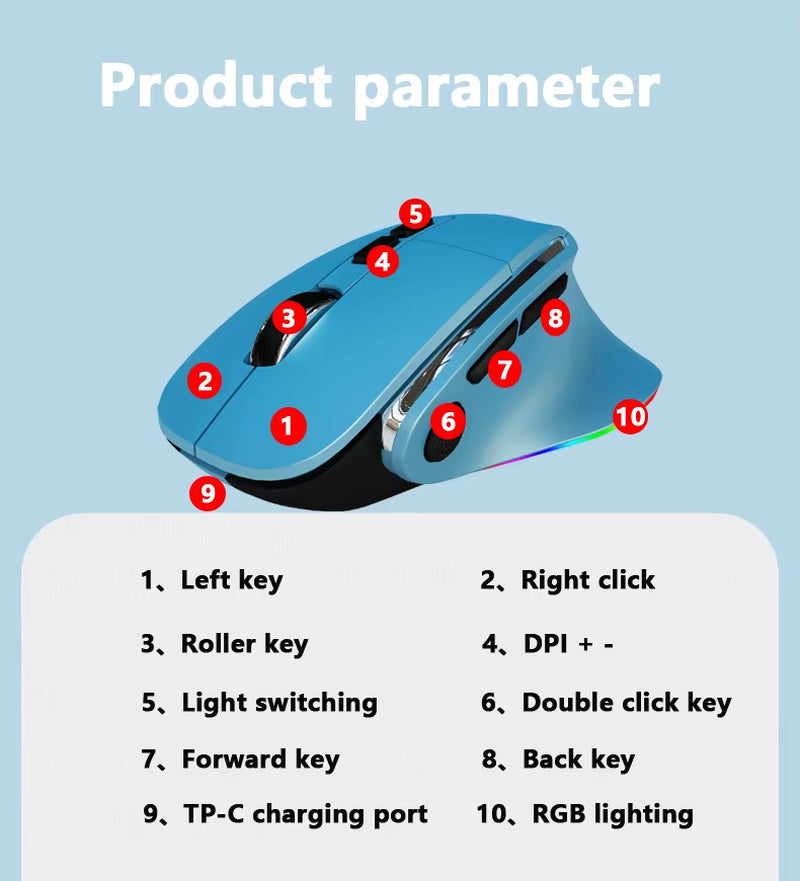 Product parameter

5
4
3
8
2
7
1
6
10
9

1、Left key
2、Right click
3、Roller key
4、DPI + -
5、Light switching
6、Double click key
7、Forward key
8、Back key
9、TP-C charging port
10、RGB lighting