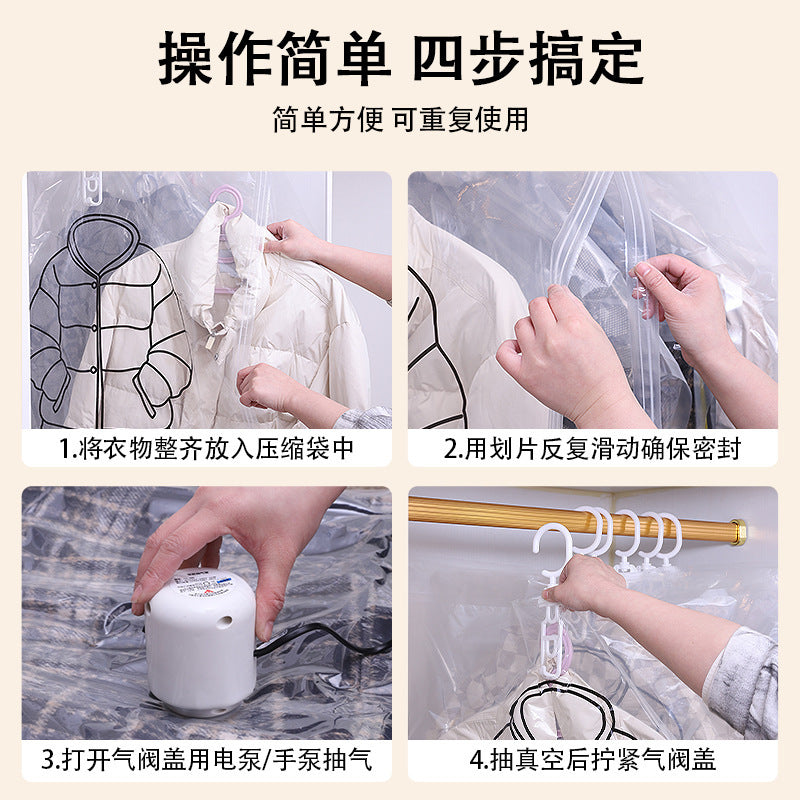 操作简单 四步搞定

简单方便 可重复使用

1.将衣物整齐放入压缩袋中

2.用划片反复滑动确保密封

3.打开气阀盖用电泵/手泵抽气

4.抽真空后拧紧气阀盖