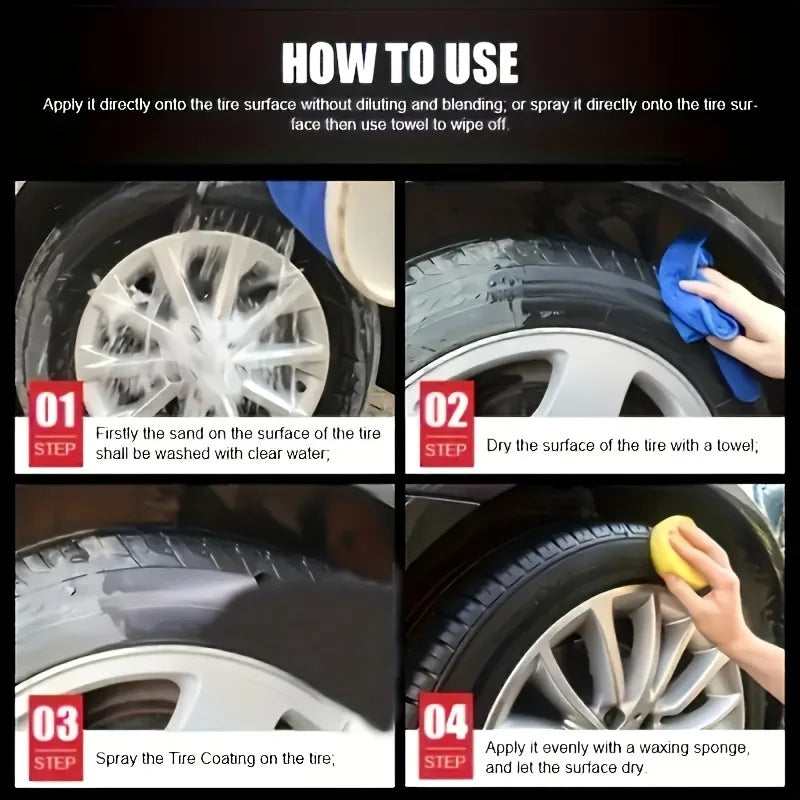 HOW TO USE

Apply it directly onto the tire surface without diluting and blending; or spray it directly onto the tire surface then use towel to wipe off.

01
STEP
Firstly the sand on the surface of the tire shall be washed with clear water;

02
STEP
Dry the surface of the tire with a towel;

03
STEP
Spray the Tire Coating on the tire;

04
STEP
Apply it evenly with a waxing sponge, and let the surface dry.