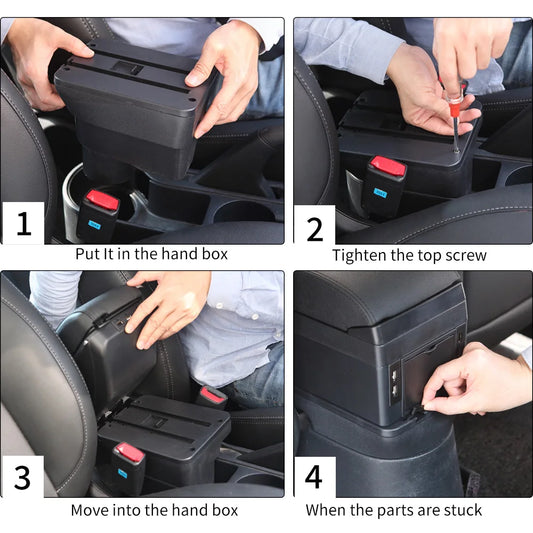 1

Put It in the hand box

2

Tighten the top screw

3

Move into the hand box

4

When the parts are stuck